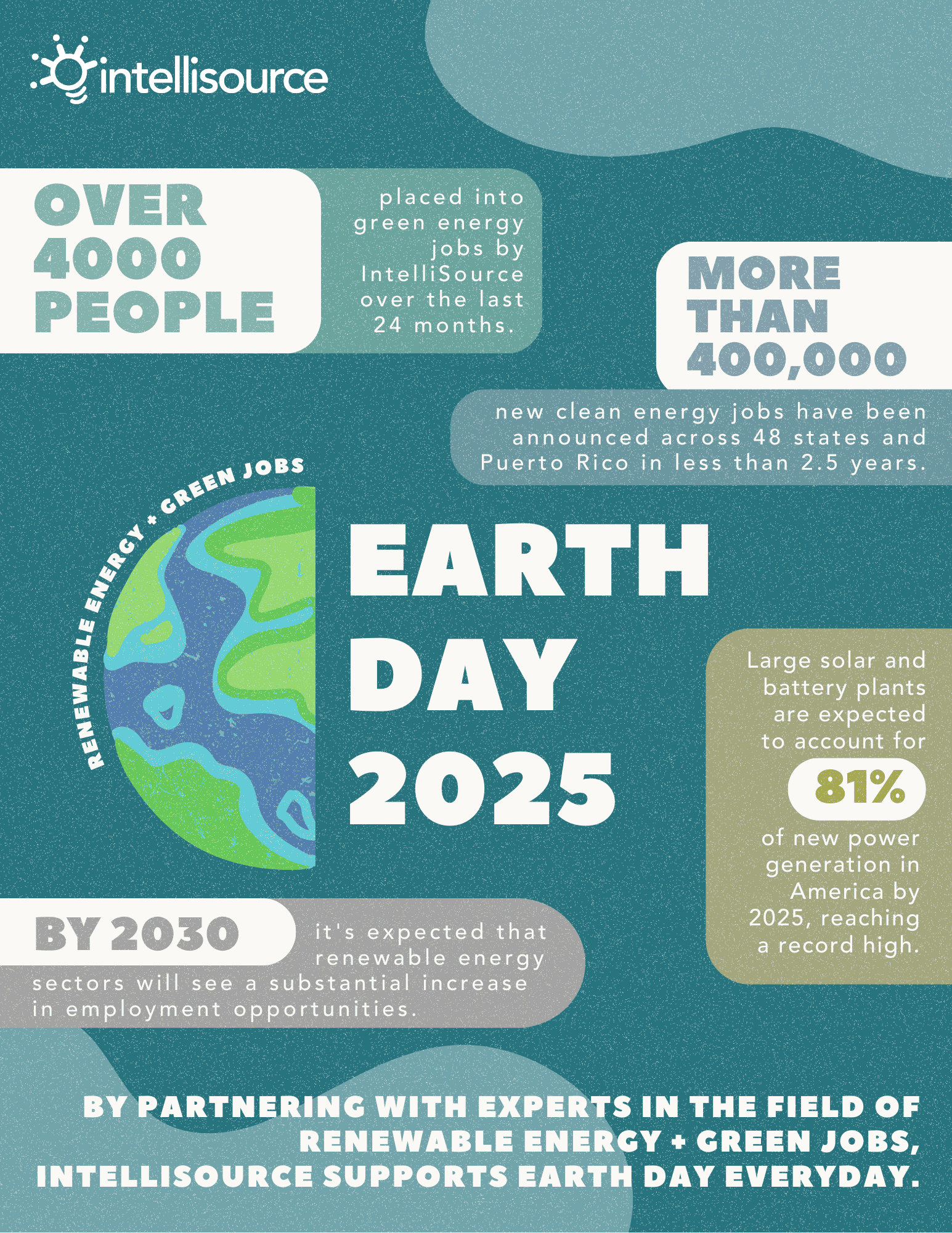 intellisource

OVER 4000 PEOPLE

placed into green energy jobs by IntelliSource over the last 24 months.

MORE THAN 400,000

new clean energy jobs have been announced across 48 states and Puerto Rico in less than 2.5 years.

RENEWABLE ENERGY + GREEN JOBS

EARTH DAY 2025

Large solar and battery plants are expected to account for

81%

of new power generation in America by 2025, reaching a record high.

BY 2030

it's expected that renewable energy sectors will see a substantial increase in employment opportunities.

BY PARTNERING WITH EXPERTS IN THE FIELD OF RENEWABLE ENERGY + GREEN JOBS, INTELLISOURCE SUPPORTS EARTH DAY EVERYDAY.